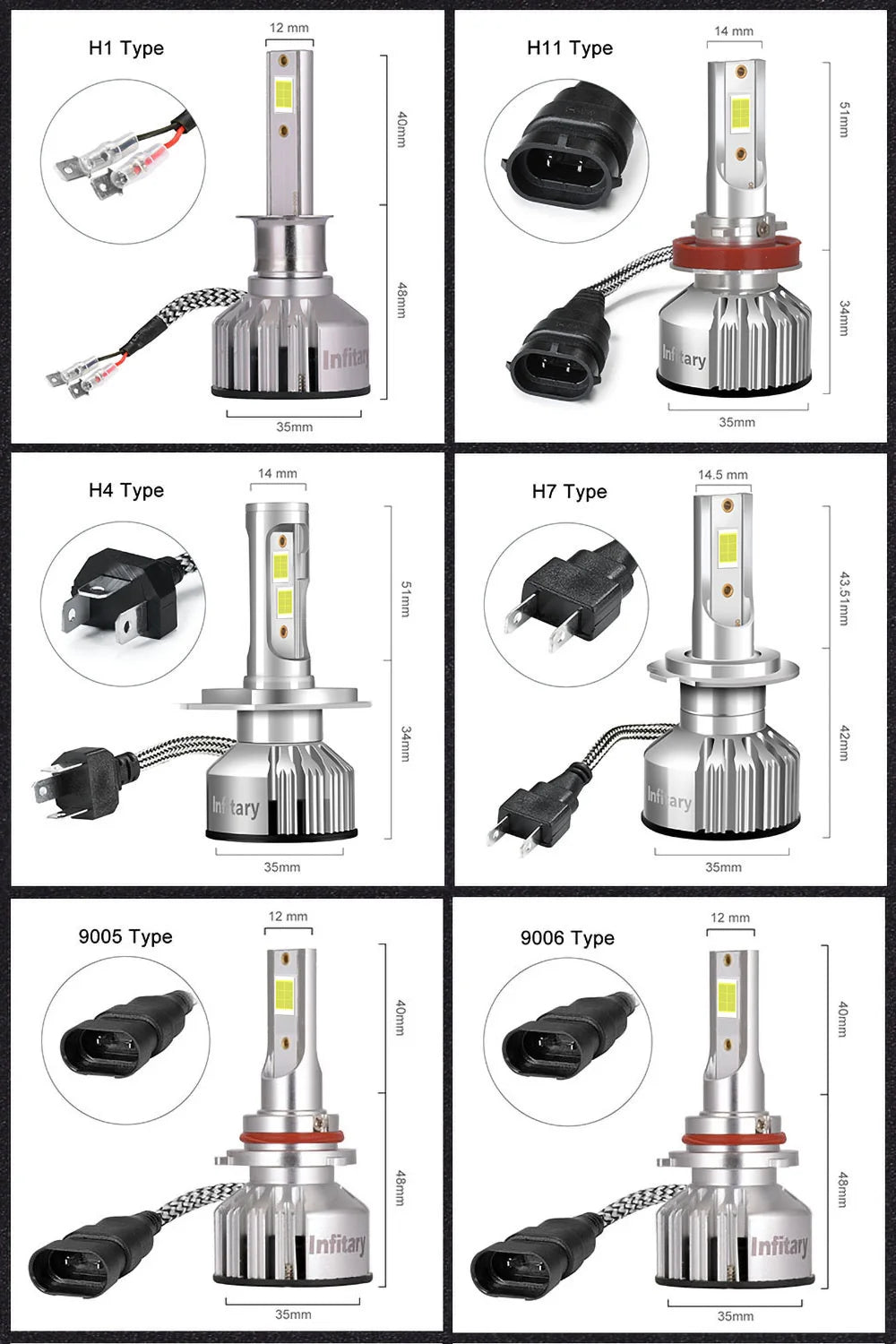 H1 Type
12 mm
40mm
48mm
Infitary
35mm

H11 Type
14 mm
51mm
34mm
Infitary
35mm

H4 Type
14 mm
51mm
34mm
Infitary
35mm

H7 Type
14.5 mm
43.51mm
42mm
Infitary
35mm

9005 Type
12 mm
40mm
48mm
Infitary
35mm

9006 Type
12 mm
40mm
48mm
Infitary
35mm