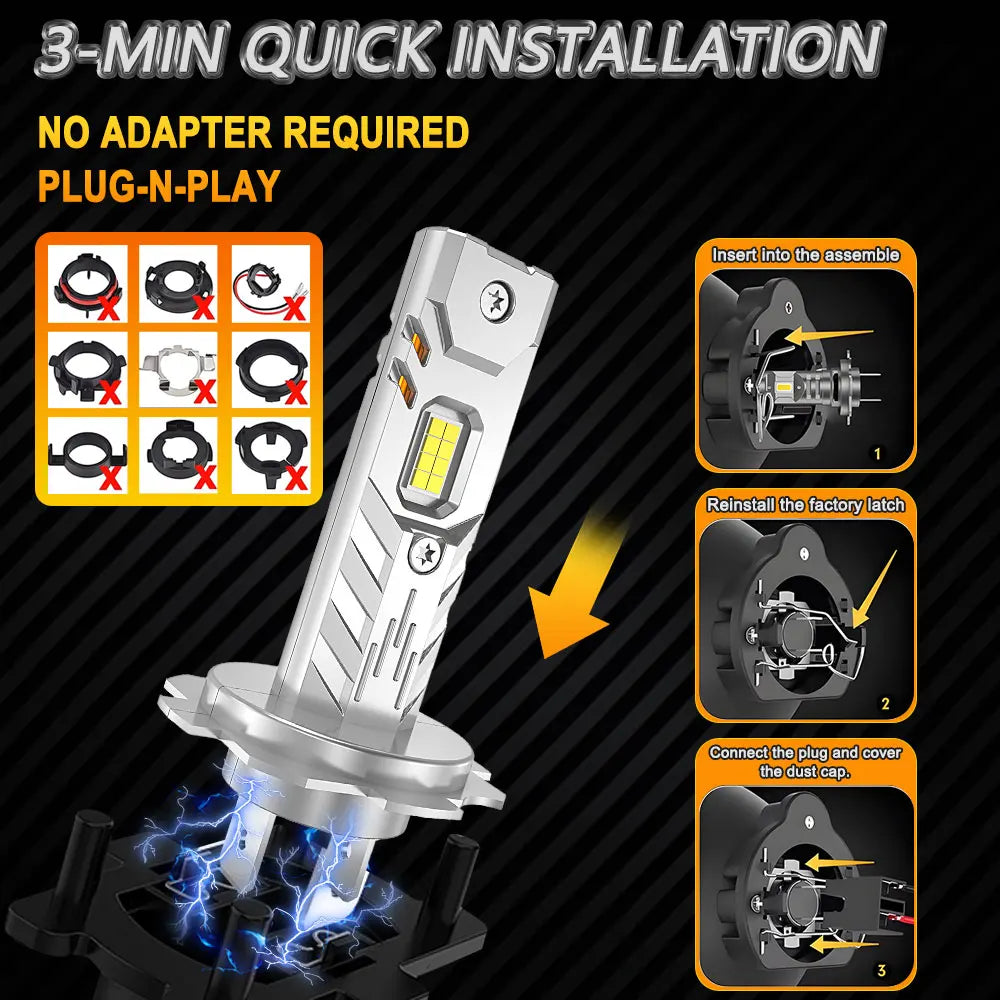 3-MIN QUICK INSTALLATION

NO ADAPTER REQUIRED

PLUG-N-PLAY

Insert into the assemble

1

Reinstall the factory latch

2

Connect the plug and cover the dust cap.

3