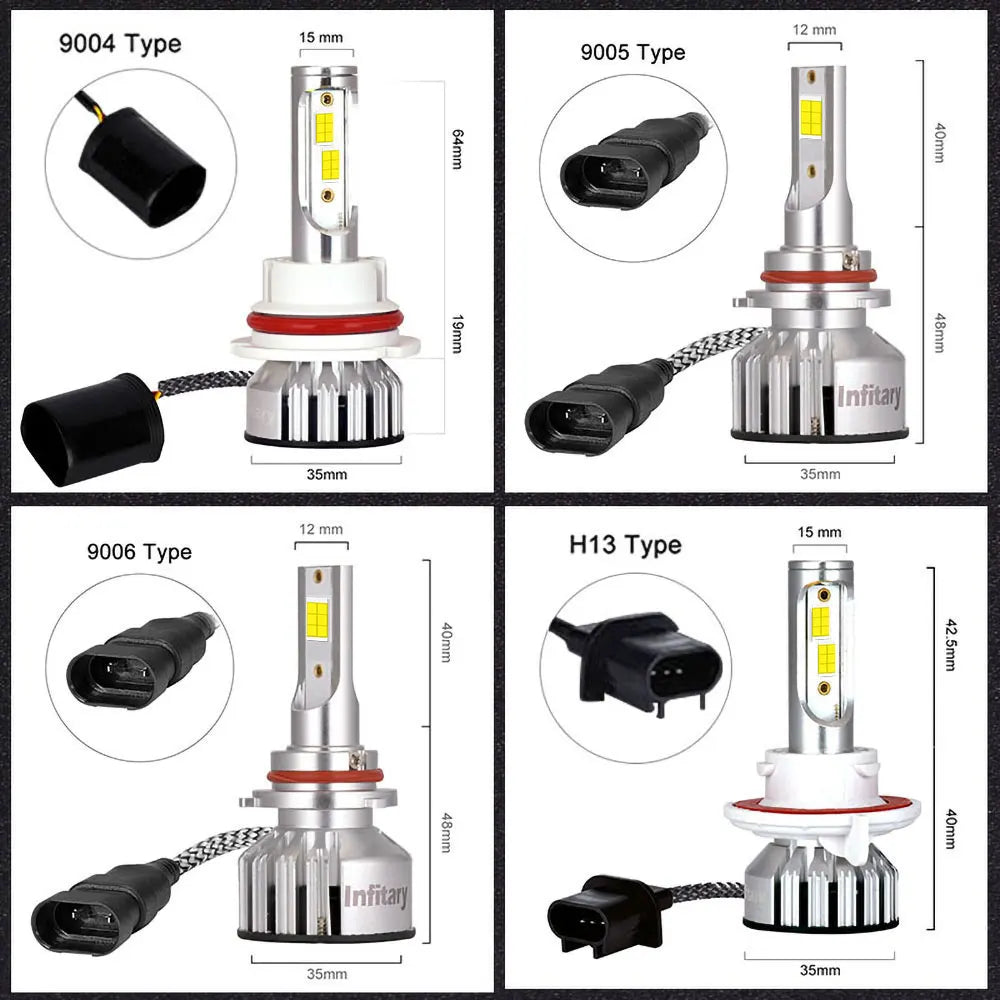 9004 Type

15 mm

64mm

19mm

35mm

9005 Type

12 mm

40mm

48mm

Infitary

35mm

9006 Type

12 mm

40mm

48mm

Infitary

35mm

H13 Type

15 mm

42.5mm

40mm

35mm