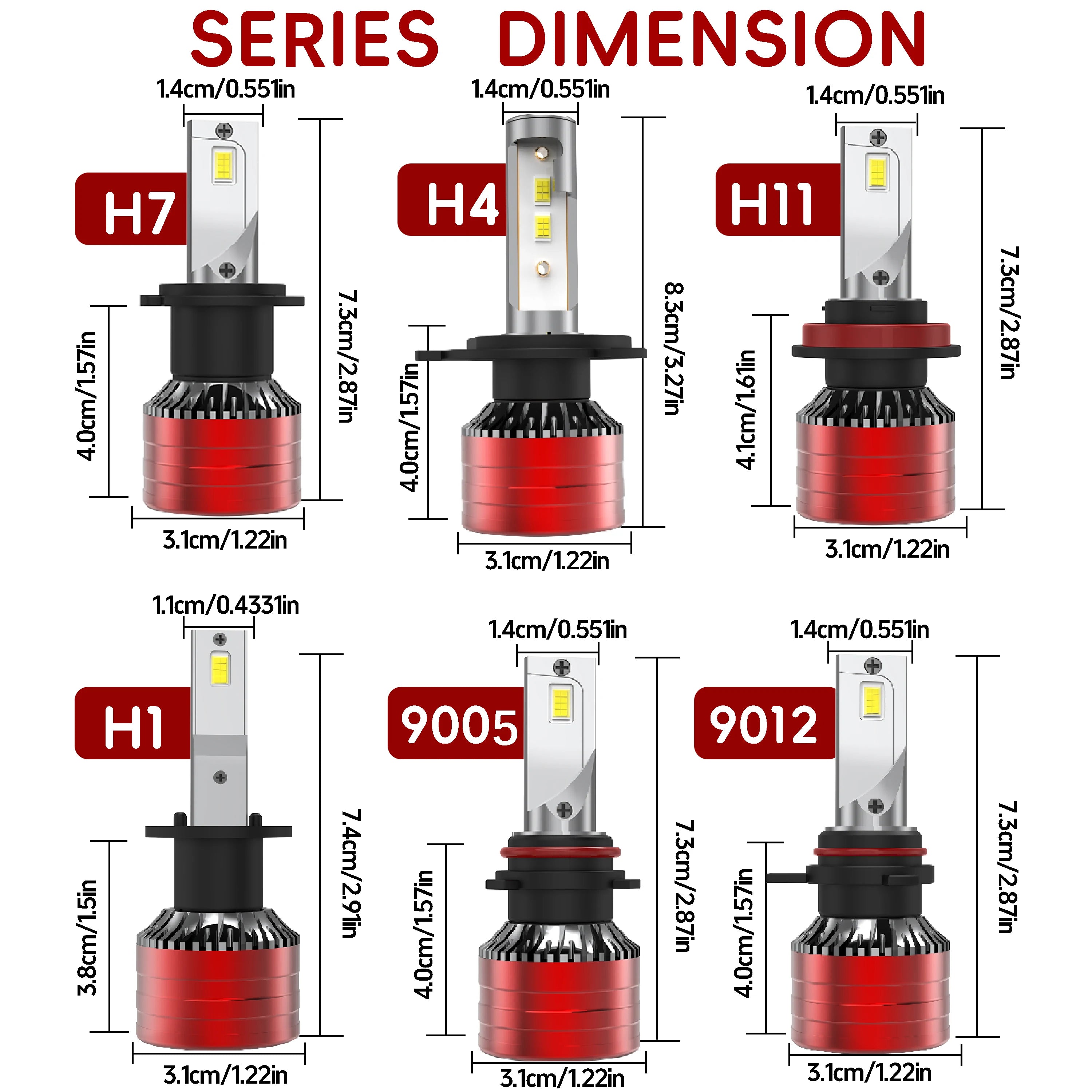 SERIES DIMENSION

1.4cm/0.551in
H7
4.0cm/1.57in
7.3cm/2.87in
3.1cm/1.22in

1.4cm/0.551in
H4
4.0cm/1.57in
8.3cm/3.27in
3.1cm/1.22in

1.4cm/0.551in
H11
4.1cm/1.61in
7.3cm/2.87in
3.1cm/1.22in

1.1cm/0.4331in
H1
3.8cm/1.5in
7.4cm/2.91in
3.1cm/1.22in

1.4cm/0.551in
9005
4.0cm/1.57in
7.3cm/2.87in
3.1cm/1.22in

1.4cm/0.551in
9012
4.0cm/1.57in
7.3cm/2.87in
3.1cm/1.22in