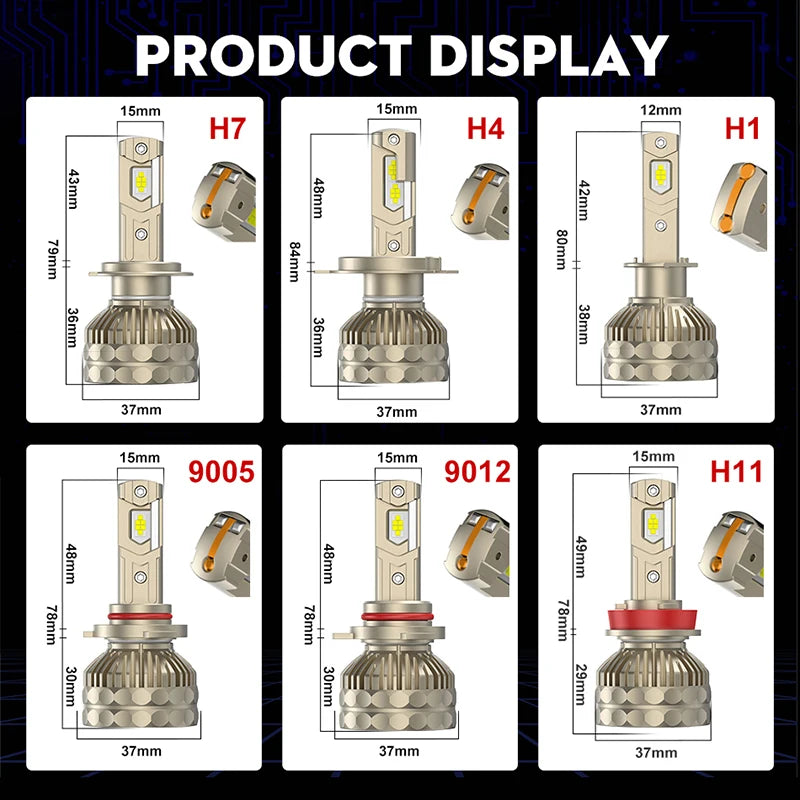 PRODUCT DISPLAY

15mm
H7
43mm
79mm
36mm
37mm

15mm
H4
48mm
84mm
36mm
37mm

12mm
H1
42mm
80mm
38mm
37mm

15mm
9005
48mm
78mm
30mm
37mm

15mm
9012
48mm
78mm
30mm
37mm

15mm
H11
49mm
78mm
29mm
37mm